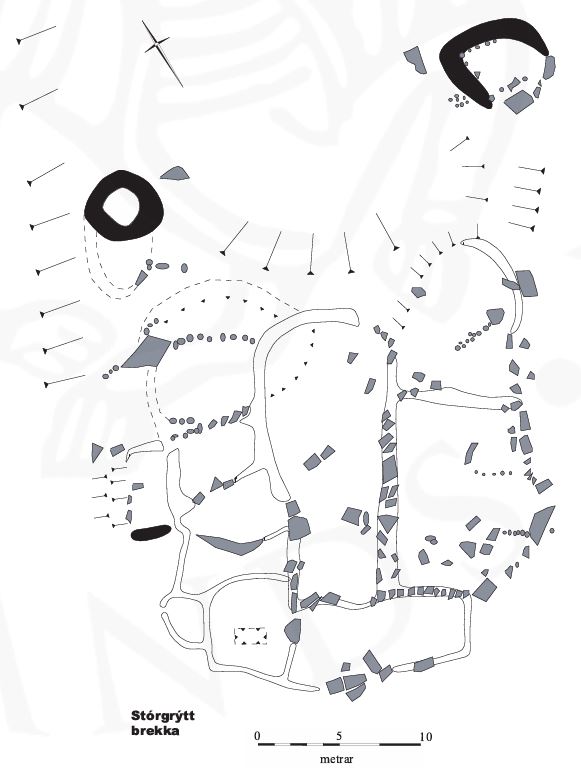 Stórgrýtt brekka

0 5 10
metrar